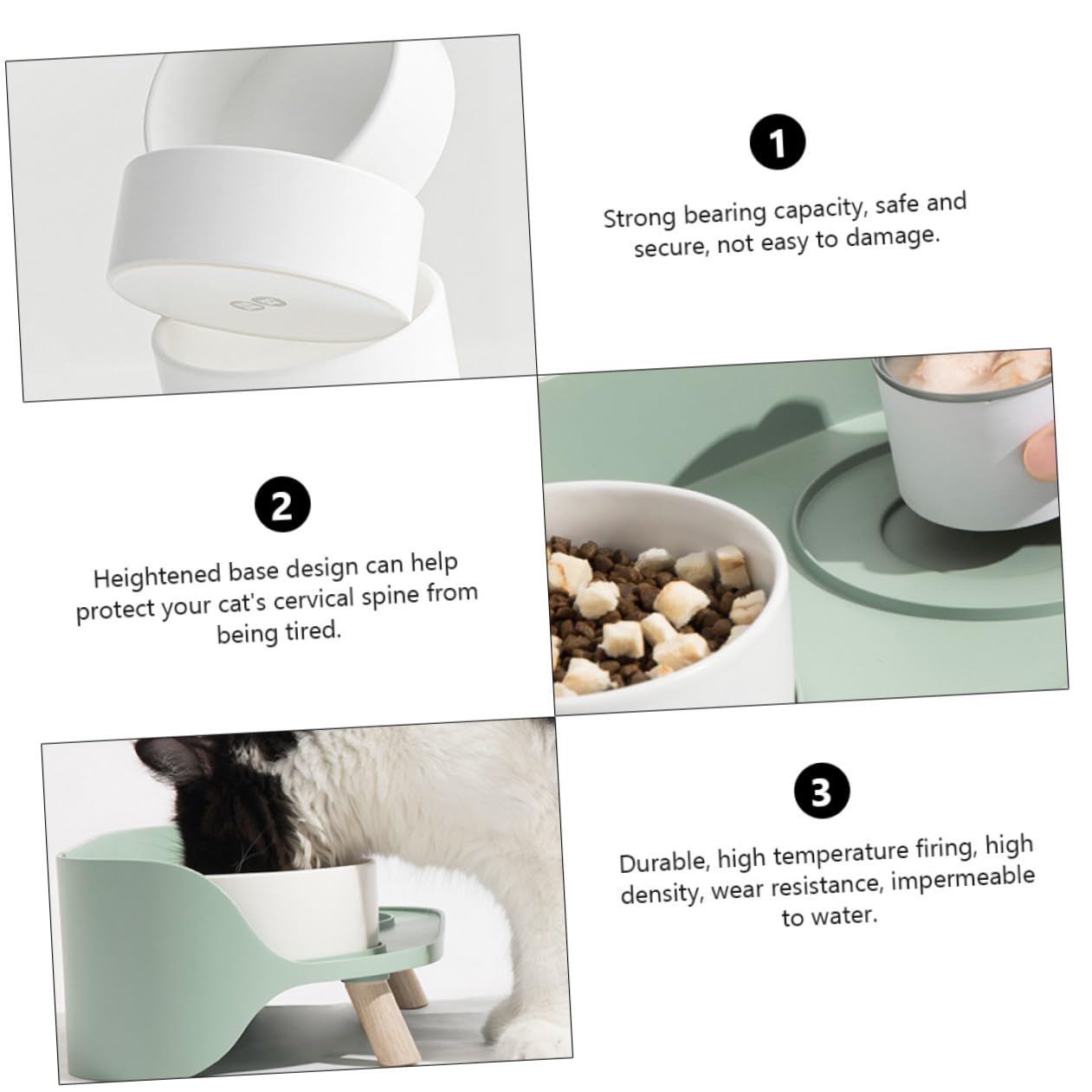 1

Strong bearing capacity, safe and secure, not easy to damage.

2

Heightened base design can help protect your cat's cervical spine from being tired.

3

Durable, high temperature firing, high density, wear resistance, impermeable to water.